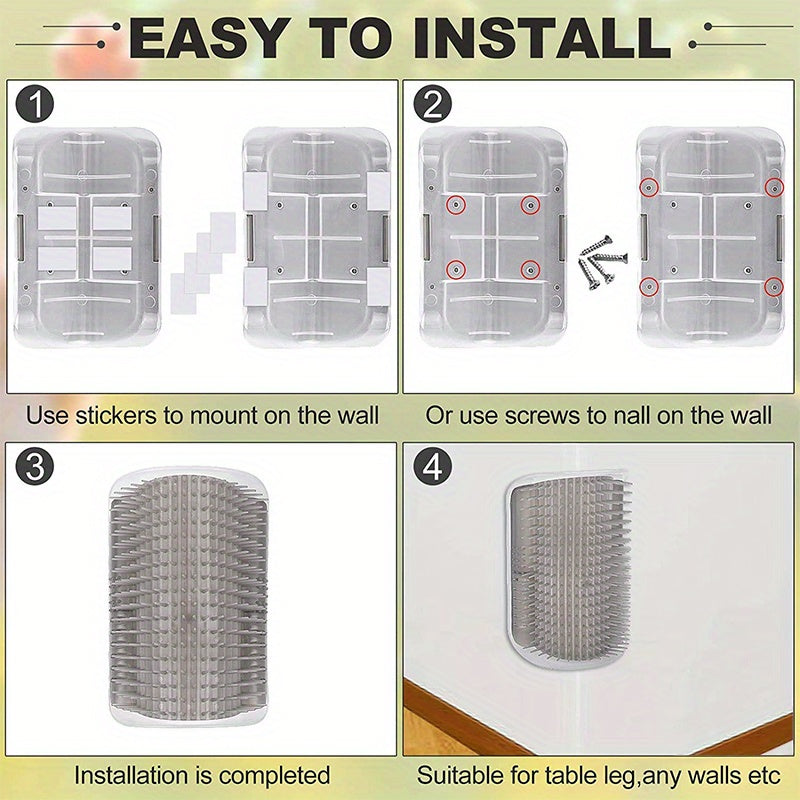 EASY TO INSTALL

1

Use stickers to mount on the wall

2

Or use screws to nall on the wall

3

Installation is completed

4

Suitable for table leg,any walls etc