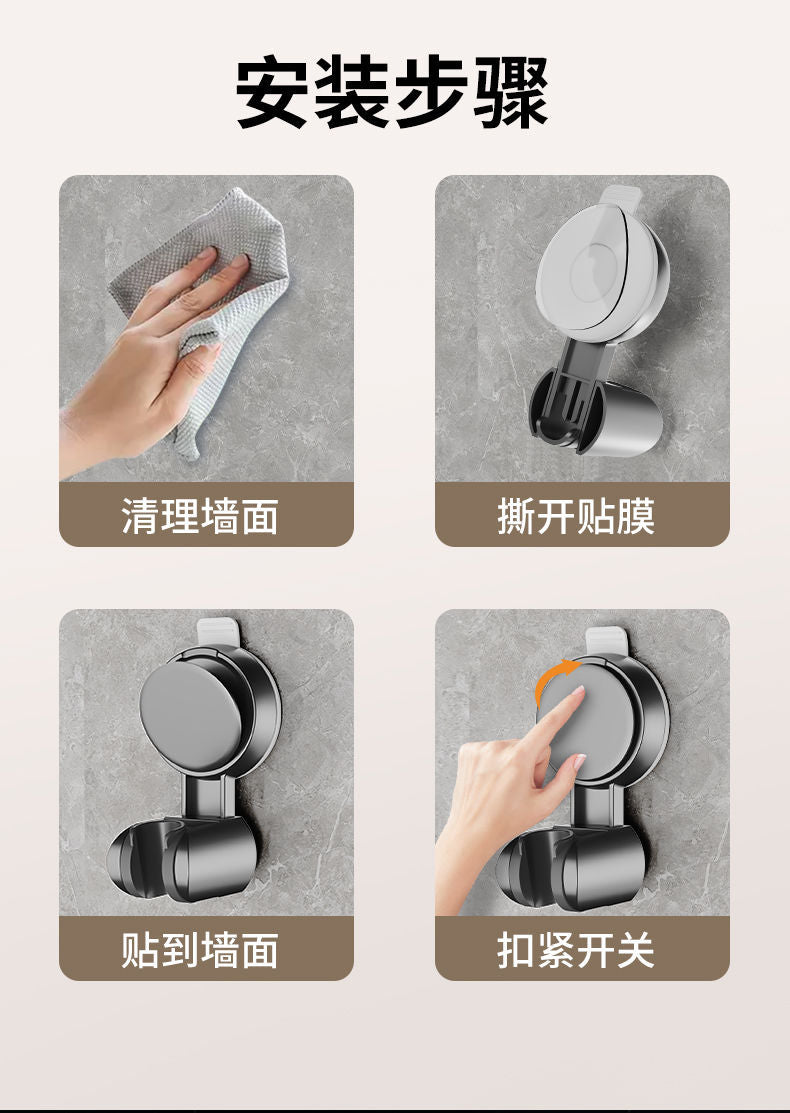 安装步骤

清理墙面

撕开贴膜

贴到墙面

扣紧开关